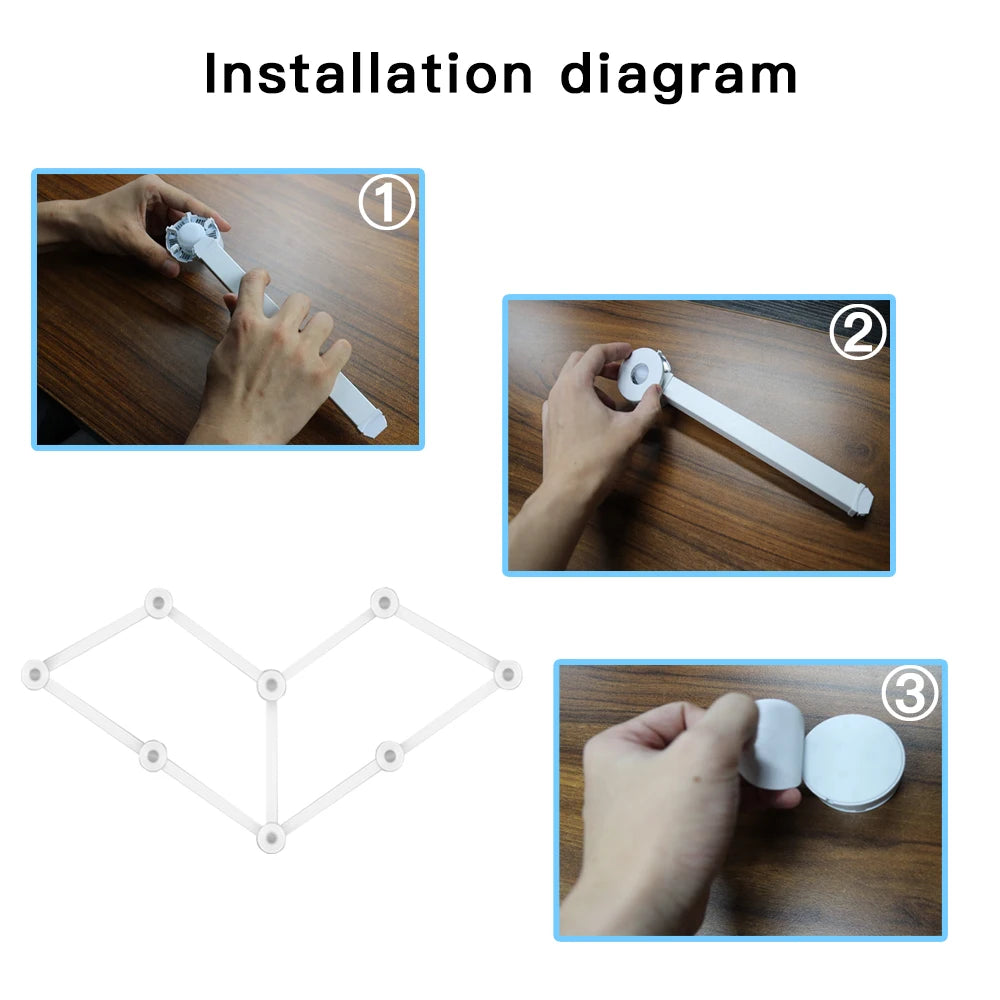 Installation diagram

①

②

③