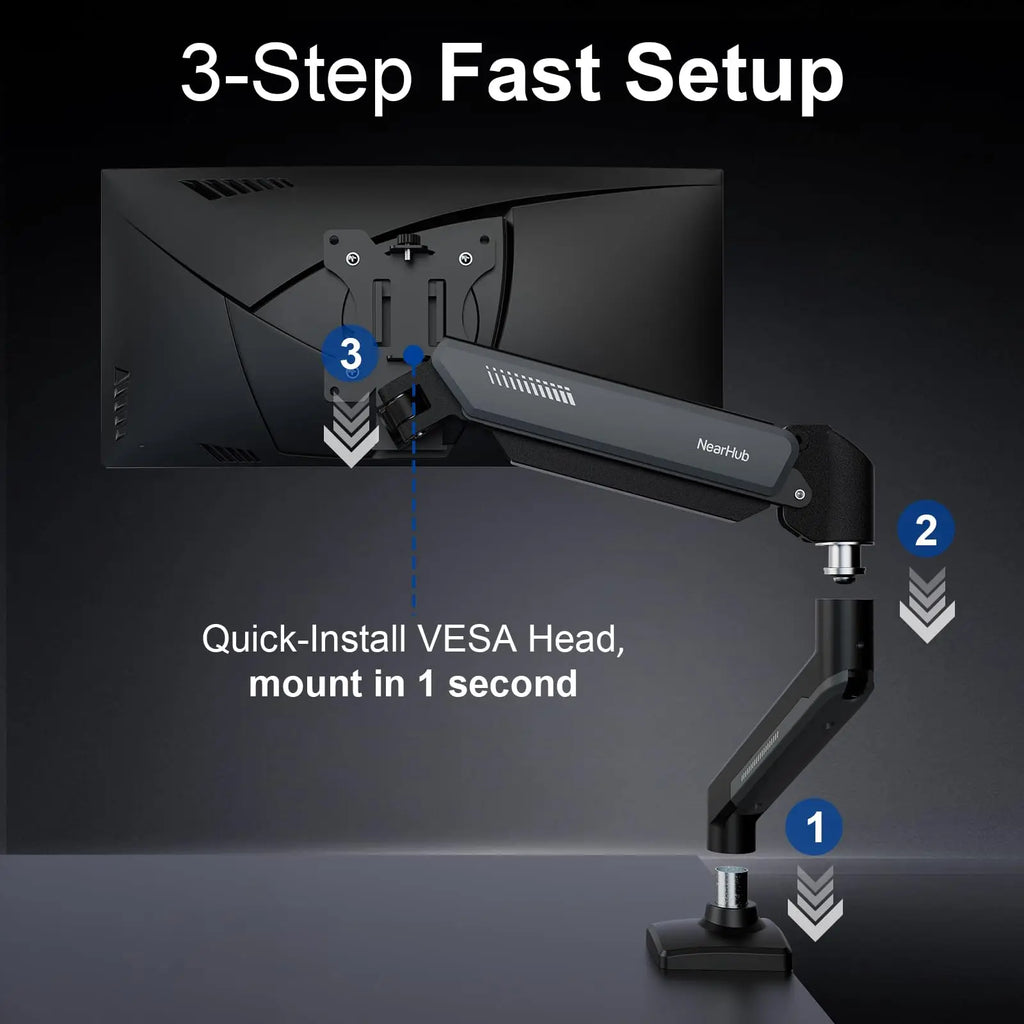 3-Step Fast Setup

3

NearHub

2

Quick-Install VESA Head, mount in 1 second

1