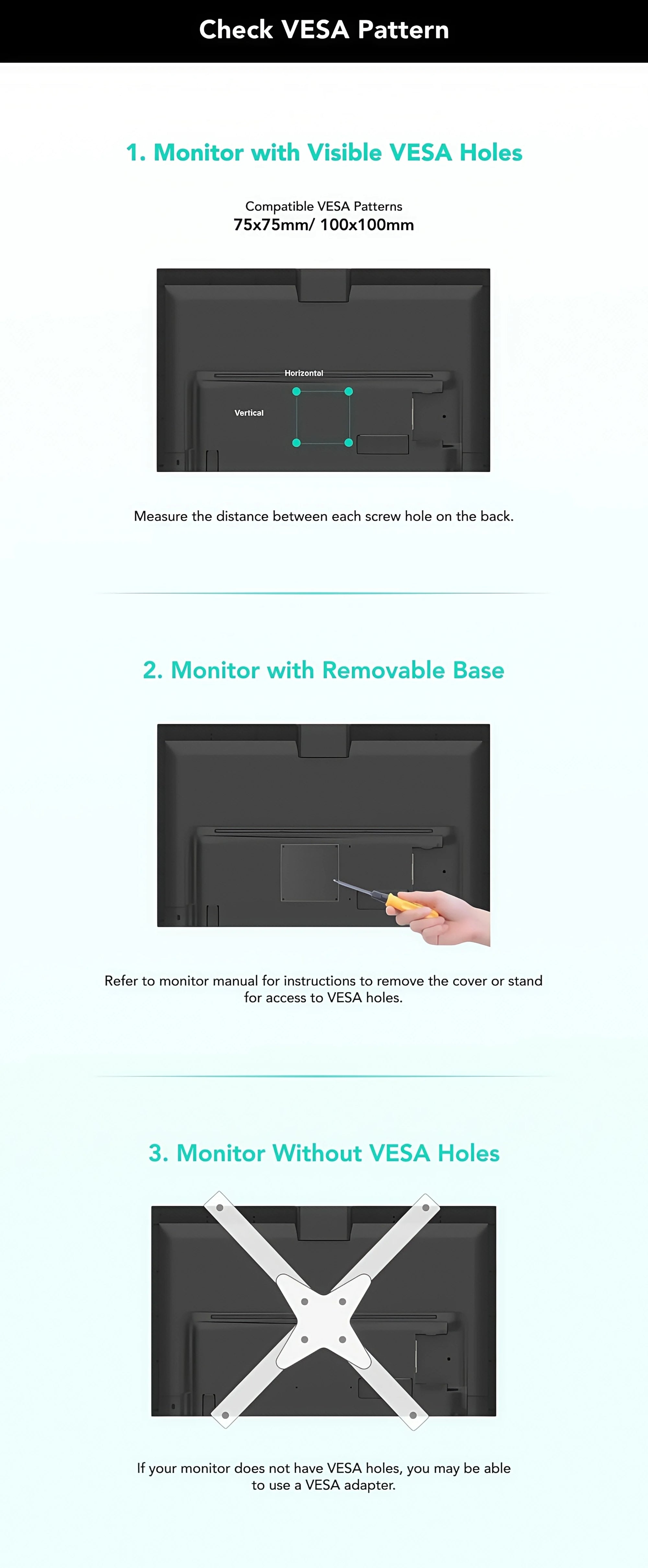 Check VESA Pattern

1. Monitor with Visible VESA Holes

Compatible VESA Patterns
75x75mm/ 100x100mm

Horizontal
Vertical

Measure the distance between each screw hole on the back.

2. Monitor with Removable Base

Refer to monitor manual for instructions to remove the cover or stand for access to VESA holes.

3. Monitor Without VESA Holes

If your monitor does not have VESA holes, you may be able to use a VESA adapter.